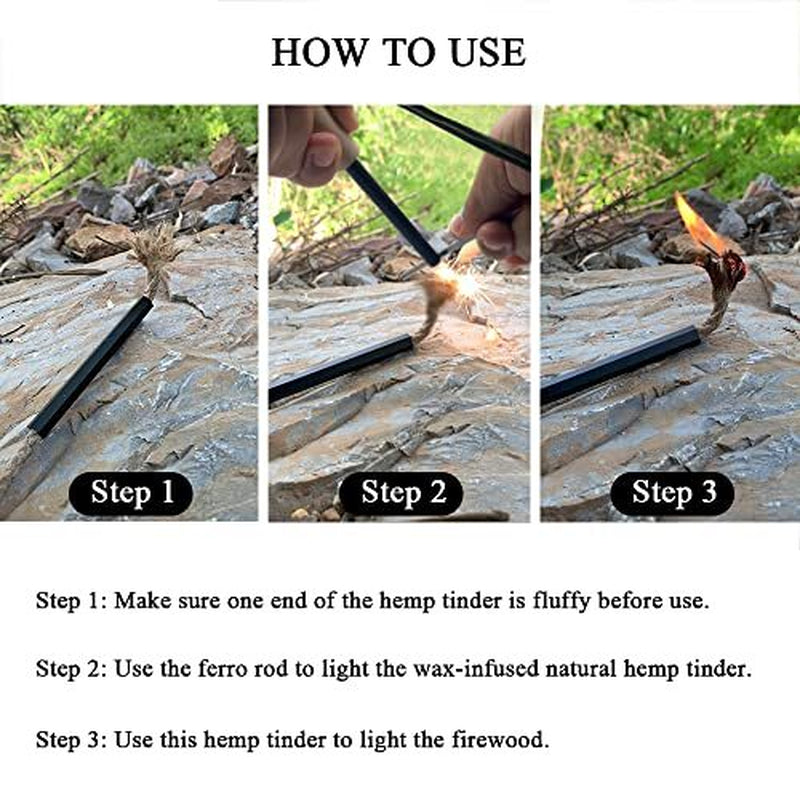 HOW TO USE

Step 1

Step 2

Step 3

Step 1: Make sure one end of the hemp tinder is fluffy before use.

Step 2: Use the ferro rod to light the wax-infused natural hemp tinder.

Step 3: Use this hemp tinder to light the firewood.